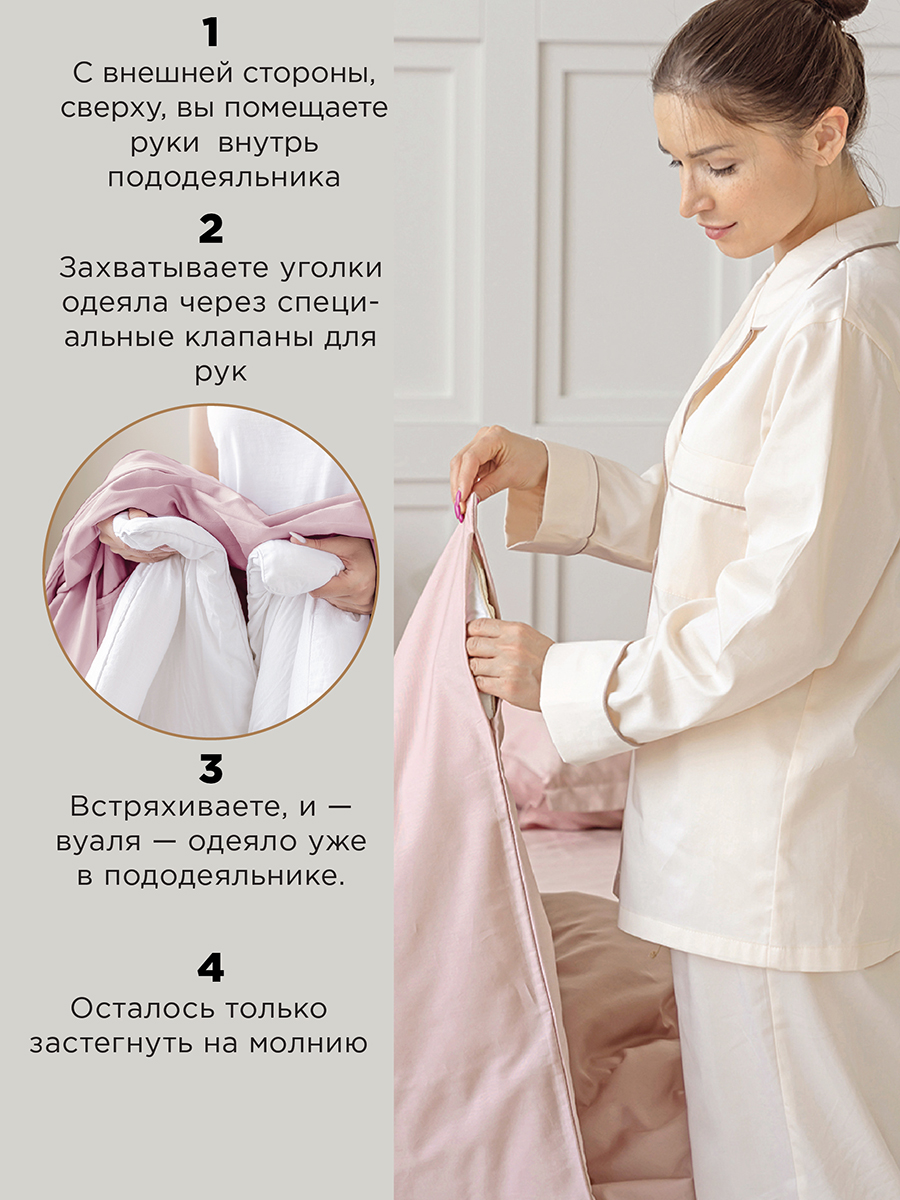 1

С внешней стороны, сверху, вы помещаете руки внутрь пододеяльника

2

Захватываете уголки одеяла через специальные клапаны для рук

3

Встряхиваете, и — вуаля — одеяло уже в пододеяльнике.

4

Осталось только застегнуть на молнию